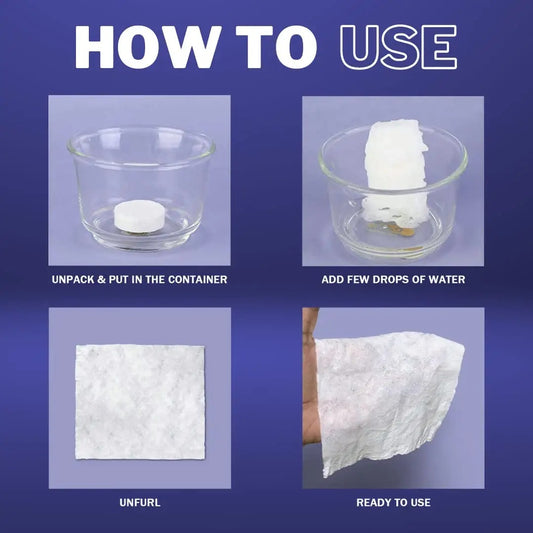 HOW TO USE

UNPACK & PUT IN THE CONTAINER

ADD FEW DROPS OF WATER

UNFURL

READY TO USE