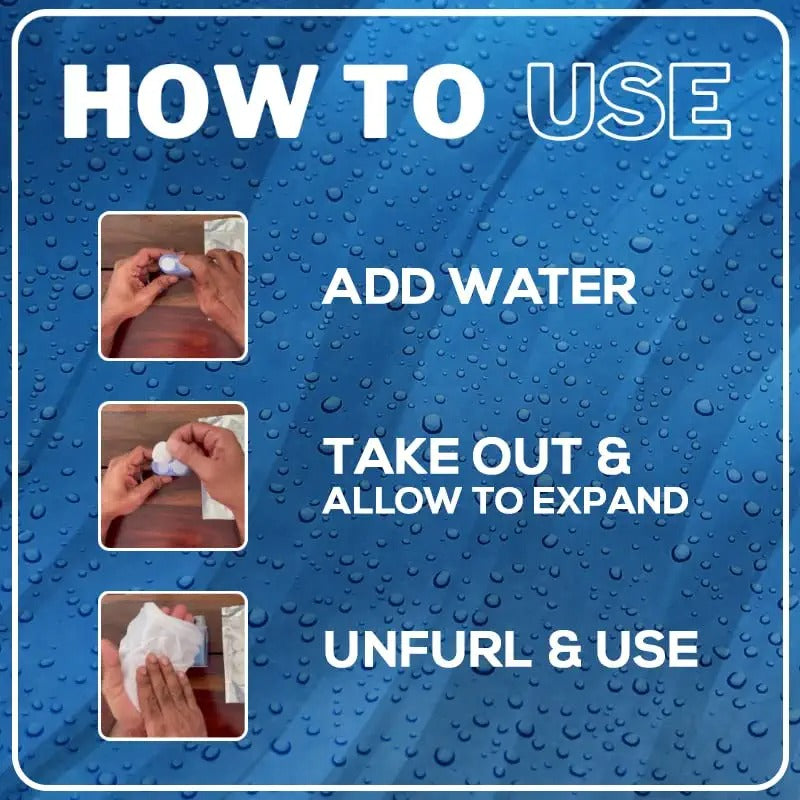 HOW TO USE

ADD WATER

TAKE OUT &
ALLOW TO EXPAND

UNFURL & USE