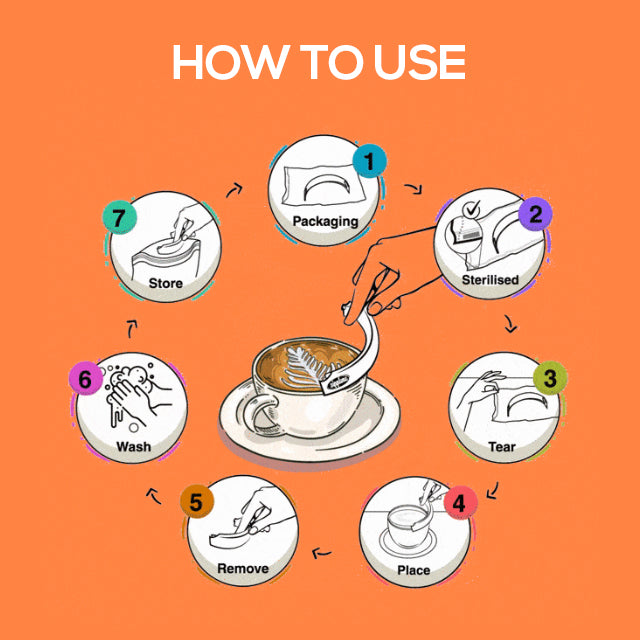 HOW TO USE

1
Packaging

2
Sterilised

3
Tear

4
Place

5
Remove

6
Wash

7
Store