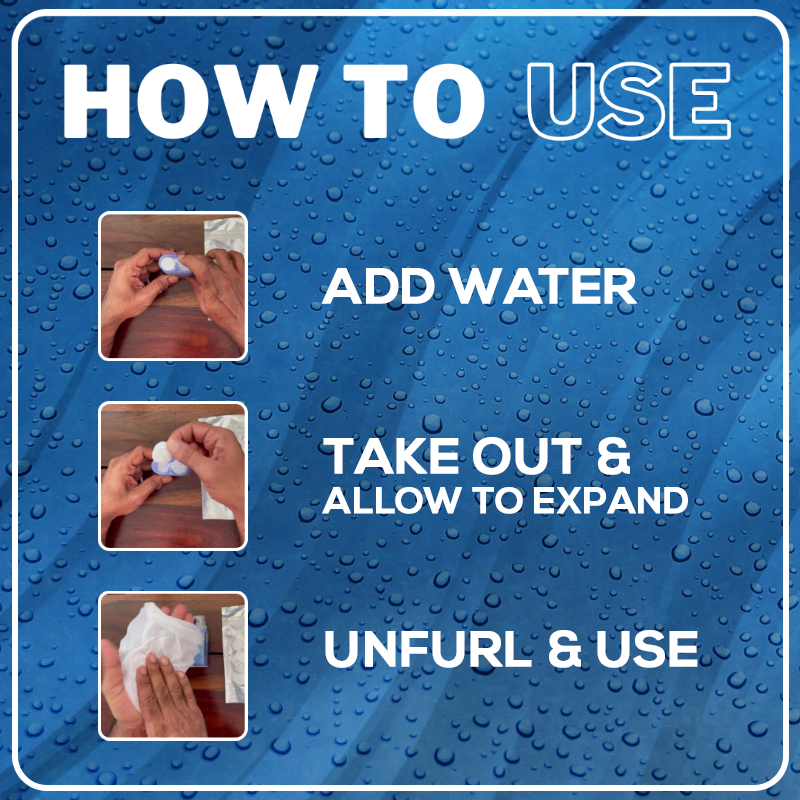 HOW TO USE

ADD WATER

TAKE OUT & ALLOW TO EXPAND

UNFURL & USE