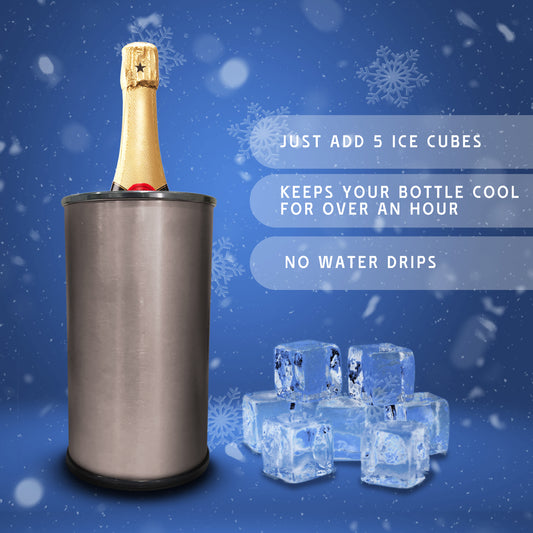 JUST ADD 5 ICE CUBES

KEEPS YOUR BOTTLE COOL FOR OVER AN HOUR

NO WATER DRIPS