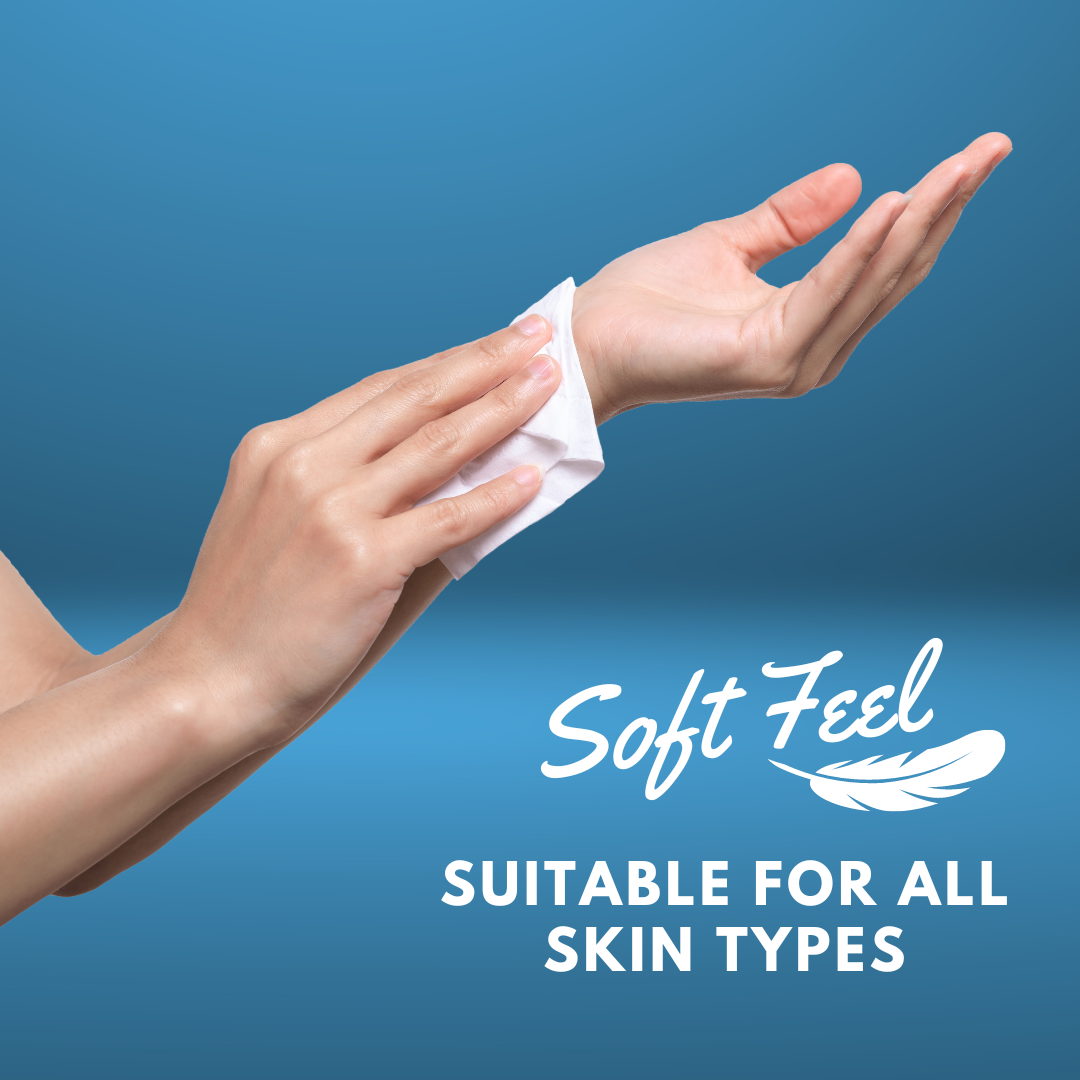 Soft Feel

SUITABLE FOR ALL SKIN TYPES