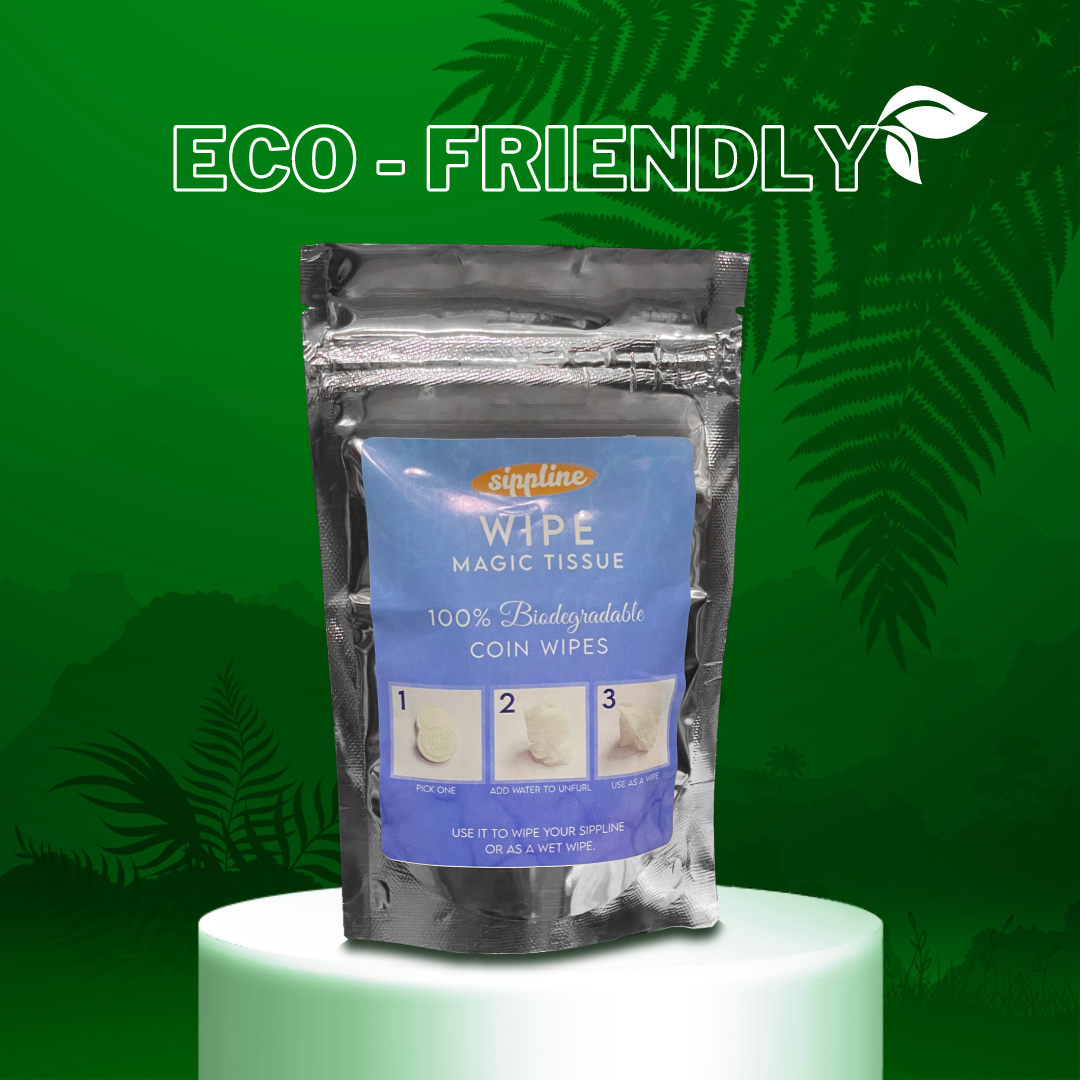 ECO - FRIENDLY

sippline

WIPE
MAGIC TISSUE

100% Biodegradable
COIN WIPES

1
PICK ONE

2
ADD WATER TO UNFURL

3
USE AS A WIPE

USE IT TO WIPE YOUR SIPPLINE OR AS A WET WIPE.